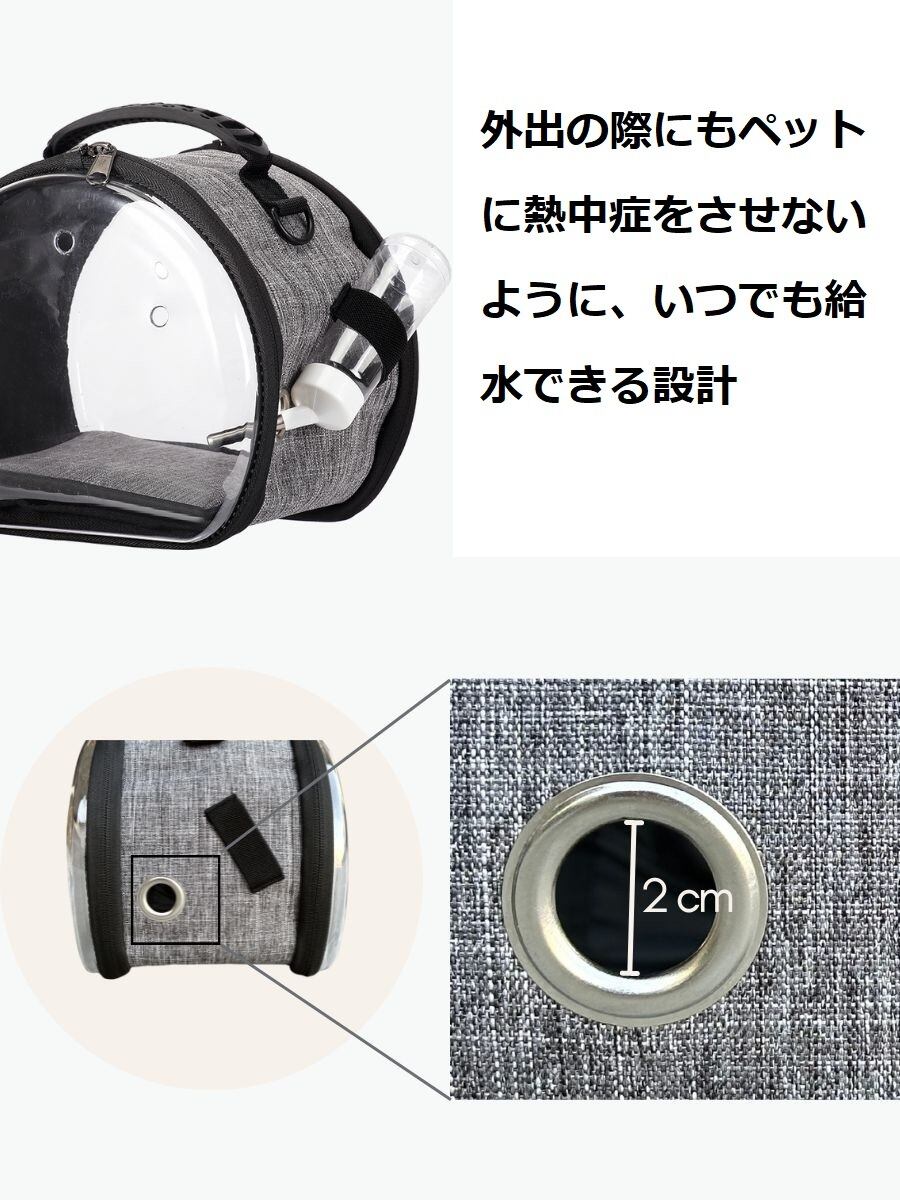 外出の際にもペットに熱中症をさせないように、いつでも給水できる設計

2cm