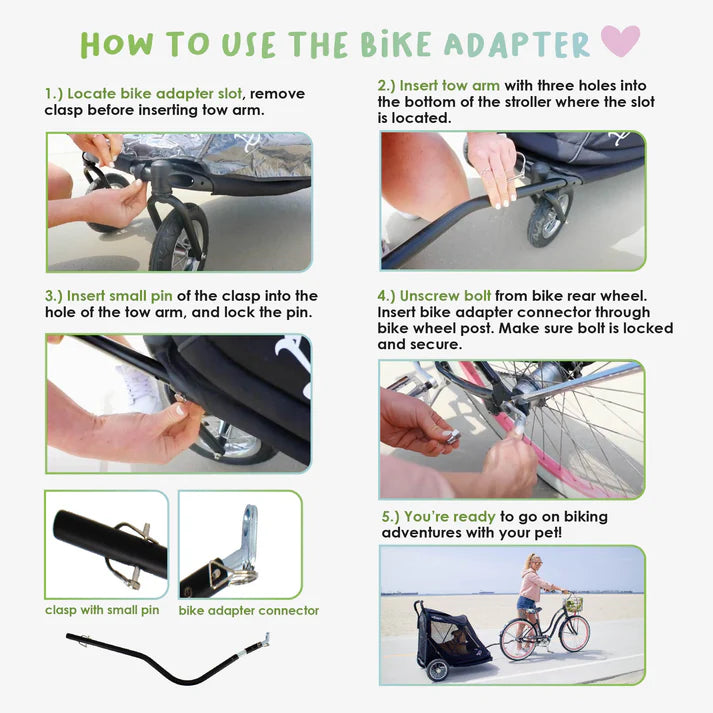 HOW TO USE THE BIKE ADAPTER

1.) Locate bike adapter slot, remove clasp before inserting tow arm.

2.) Insert tow arm with three holes into the bottom of the stroller where the slot is located.

3.) Insert small pin of the clasp into the hole of the tow arm, and lock the pin.

4.) Unscrew bolt from bike rear wheel. Insert bike adapter connector through bike wheel post. Make sure bolt is locked and secure.

clasp with small pin

bike adapter connector

5.) You're ready to go on biking adventures with your pet!